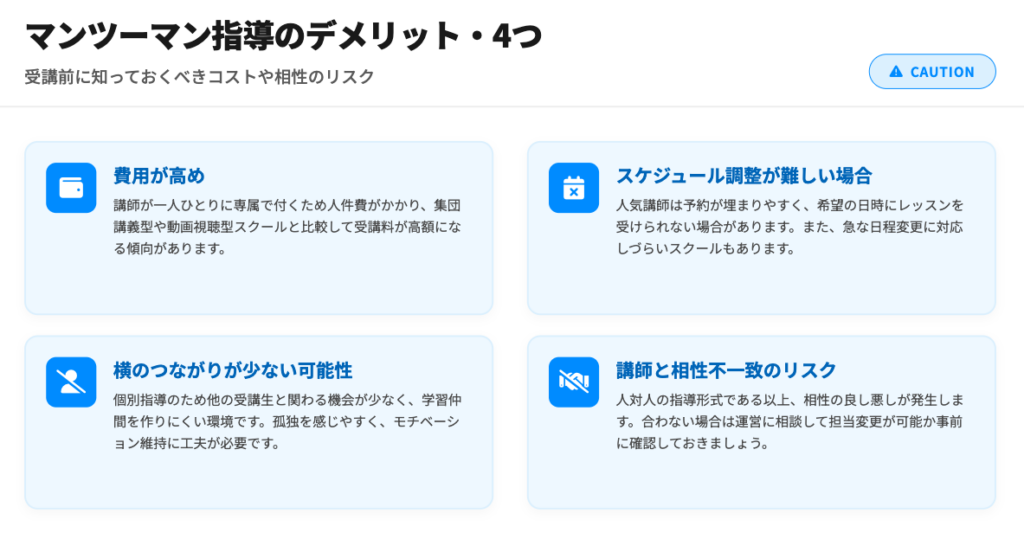 マンツーマン指導のデメリット・4つ

受講前に知っておくべきコストや相性のリスク

CAUTION

費用が高め

講師が一人ひとりに専属で付くため人件費がかかり、集団講義型や動画視聴型スクールと比較して受講料が高額になる傾向があります。

スケジュール調整が難しい場合

人気講師は予約が埋まりやすく、希望の日時にレッスンを受けられない場合があります。また、急な日程変更に対応しづらいスクールもあります。

横のつながりが少ない可能性

個別指導のため他の受講生と関わる機会が少なく、学習仲間を作りにくい環境です。孤独を感じやすく、モチベーション維持に工夫が必要です。

講師と相性不一致のリスク

人対人の指導形式である以上、相性の良し悪しが発生します。合わない場合は運営に相談して担当変更が可能か事前に確認しておきましょう。