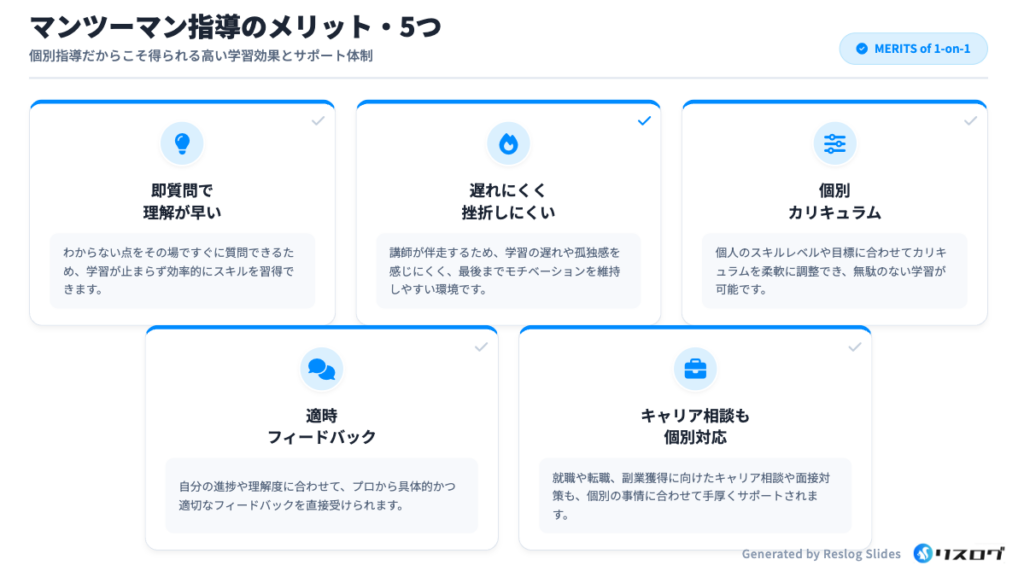 マンツーマン指導のメリット・5つ
個別指導だからこそ得られる高い学習効果とサポート体制

MERITS of 1-on-1

即質問で
理解が早い

わからない点をその場ですぐに質問できるため、学習が止まらず効率的にスキルを習得できます。

遅れにくく
挫折しにくい

講師が伴走するため、学習の遅れや孤独感を感じにくく、最後までモチベーションを維持しやすい環境です。

個別
カリキュラム

個人のスキルレベルや目標に合わせてカリキュラムを柔軟に調整でき、無駄のない学習が可能です。

適時
フィードバック

自分の進捗や理解度に合わせて、プロから具体的かつ適切なフィードバックを直接受けられます。

キャリア相談も
個別対応

就職や転職、副業獲得に向けたキャリア相談や面接対策も、個別の事情に合わせて手厚くサポートされます。

Generated by Reslog Slides リスログ