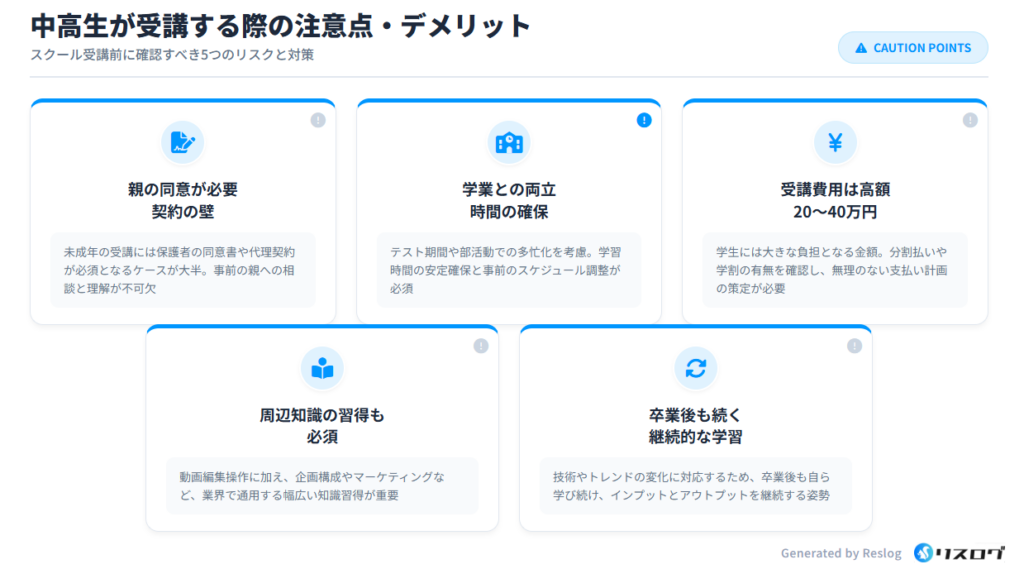 中高生が受講する際の注意点・デメリット

スクール受講前に確認すべき5つのリスクと対策

CAUTION POINTS

親の同意が必要
契約の壁

未成年の受講には保護者の同意書や代理契約が必須となるケースが大半。事前の親への相談と理解が不可欠

学業との両立
時間の確保

テスト期間や部活動での多忙化を考慮。学習時間の安定確保と事前のスケジュール調整が必須

受講費用は高額
20〜40万円

学生には大きな負担となる金額。分割払いや学割の有無を確認し、無理のない支払い計画の策定が必要

周辺知識の習得も
必須

動画編集操作に加え、企画構成やマーケティングなど、業界で通用する幅広い知識習得が重要

卒業後も続く
継続的な学習

技術やトレンドの変化に対応するため、卒業後も自ら学び続け、インプットとアウトプットを継続する姿勢

Generated by Reslog リスログ