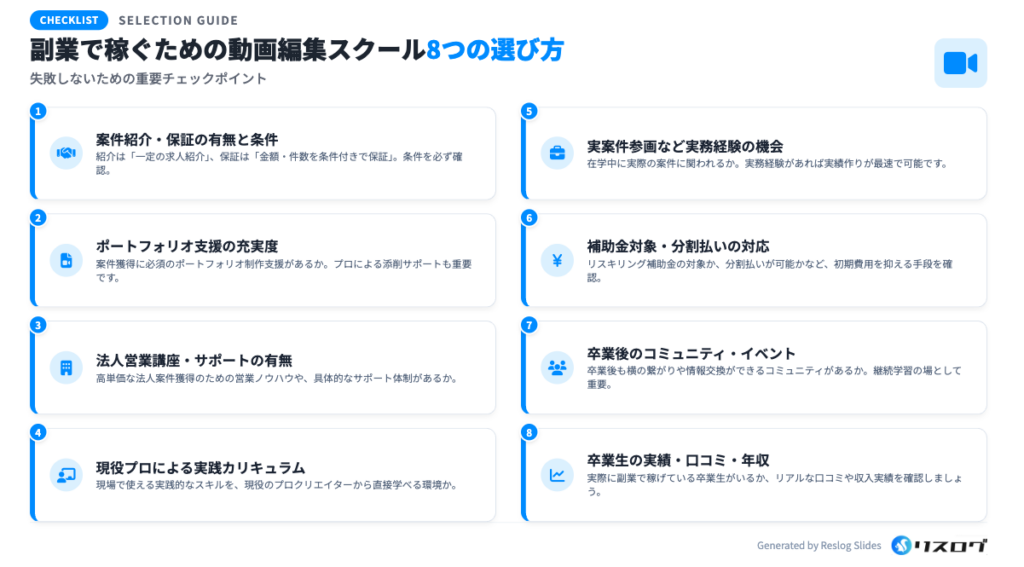 CHECKLIST SELECTION GUIDE

副業で稼ぐための動画編集スクール8つの選び方

失敗しないための重要チェックポイント

1

案件紹介・保証の有無と条件

紹介は「一定の求人紹介」、保証は「金額・件数を条件付きで保証」。条件を必ず確認。

2

ポートフォリオ支援の充実度

案件獲得に必須のポートフォリオ制作支援があるか。プロによる添削サポートも重要です。

3

法人営業講座・サポートの有無

高単価な法人案件獲得のための営業ノウハウや、具体的なサポート体制があるか。

4

現役プロによる実践カリキュラム

現場で使える実践的なスキルを、現役のプロクリエイターから直接学べる環境か。

5

実案件参画など実務経験の機会

在学中に実際の案件に関われるか。実務経験があれば実績作りが最速で可能です。

6

補助金対象・分割払いの対応

リスキリング補助金の対象か、分割払いが可能かなど、初期費用を抑える手段を確認。

7

卒業後のコミュニティ・イベント

卒業後も横の繋がりや情報交換ができるコミュニティがあるか。継続学習の場として重要。

8

卒業生の実績・口コミ・年収

実際に副業で稼げている卒業生がいるか、リアルな口コミや収入実績を確認しましょう。

Generated by Reslog Slides リスログ