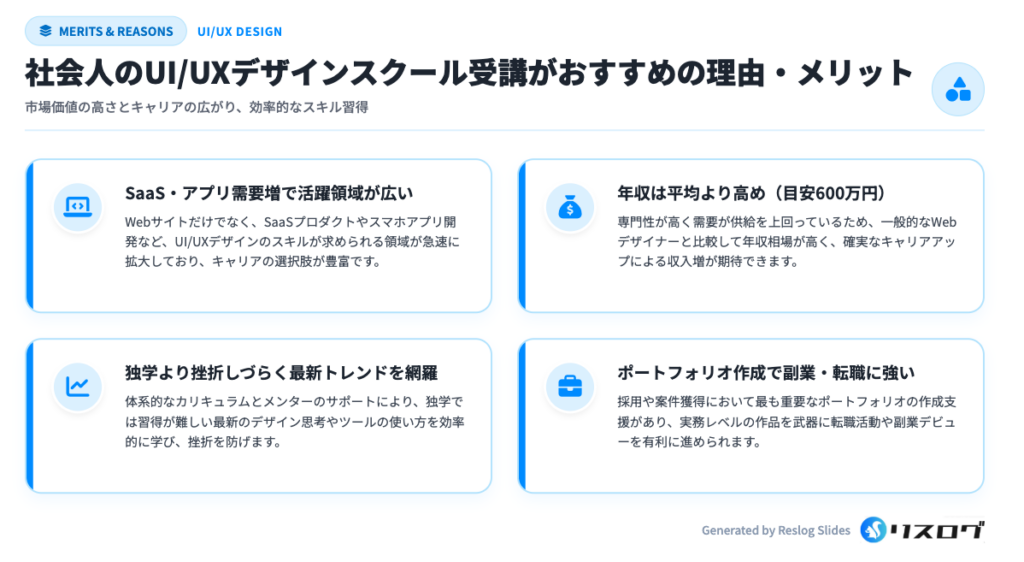 MERITS & REASONS UI/UX DESIGN

社会人のUI/UXデザインスクール受講がおすすめの理由・メリット

市場価値の高さとキャリアの広がり、効率的なスキル習得

SaaS・アプリ需要増で活躍領域が広い

Webサイトだけでなく、SaaSプロダクトやスマホアプリ開発など、UI/UXデザインのスキルが求められる領域が急速に拡大しており、キャリアの選択肢が豊富です。

年収は平均より高め（目安600万円）

専門性が高く需要が供給を上回っているため、一般的なWebデザイナーと比較して年収相場が高く、確実なキャリアアップによる収入増が期待できます。

独学より挫折しづらく最新トレンドを網羅

体系的なカリキュラムとメンターのサポートにより、独学では習得が難しい最新のデザイン思考やツールの使い方を効率的に学び、挫折を防げます。

ポートフォリオ作成で副業・転職に強い

採用や案件獲得において最も重要なポートフォリオの作成支援があり、実務レベルの作品を武器に転職活動や副業デビューを有利に進められます。

Generated by Reslog Slides リスログ