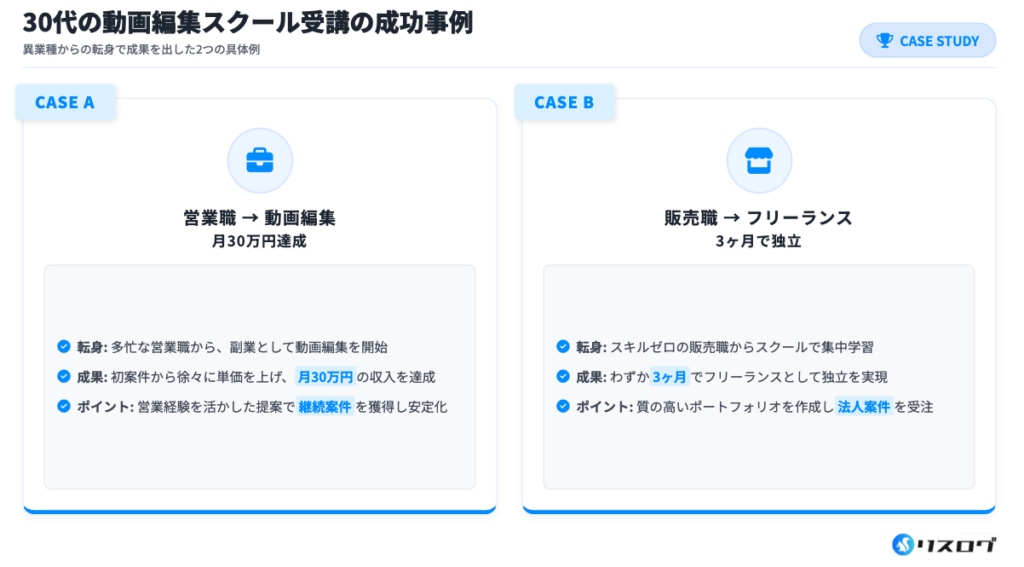 30代の動画編集スクール受講の成功事例
異業種からの転身で成果を出した2つの具体例

CASE STUDY

CASE A

営業職 → 動画編集
月30万円達成

転身: 多忙な営業職から、副業として動画編集を開始
成果: 初案件から徐々に単価を上げ、月30万円の収入を達成
ポイント: 営業経験を活かした提案で継続案件を獲得し安定化

CASE B

販売職 → フリーランス
3ヶ月で独立

転身: スキルゼロの販売職からスクールで集中学習
成果: わずか3ヶ月でフリーランスとして独立を実現
ポイント: 質の高いポートフォリオを作成し法人案件を受注

リスログ