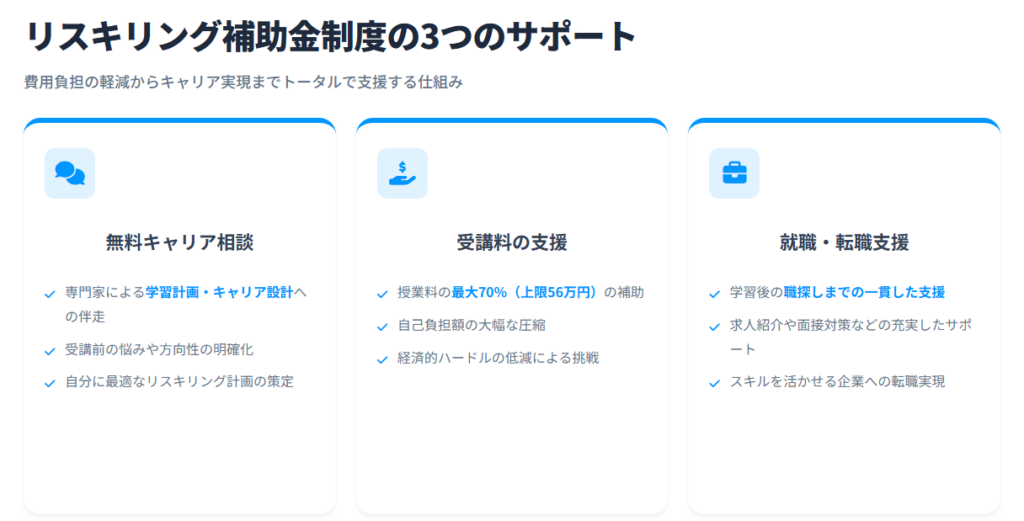 リスキリング補助金制度の3つのサポート

費用負担の軽減からキャリア実現までトータルで支援する仕組み

無料キャリア相談

✓ 専門家による学習計画・キャリア設計への伴走
✓ 受講前の悩みや方向性の明確化
✓ 自分に最適なリスキリング計画の策定

受講料の支援

✓ 授業料の最大70%（上限56万円）の補助
✓ 自己負担額の大幅な圧縮
✓ 経済的ハードルの低減による挑戦

就職・転職支援

✓ 学習後の職探しまでの一貫した支援
✓ 求人紹介や面接対策などの充実したサポート
✓ スキルを活かせる企業への転職実現