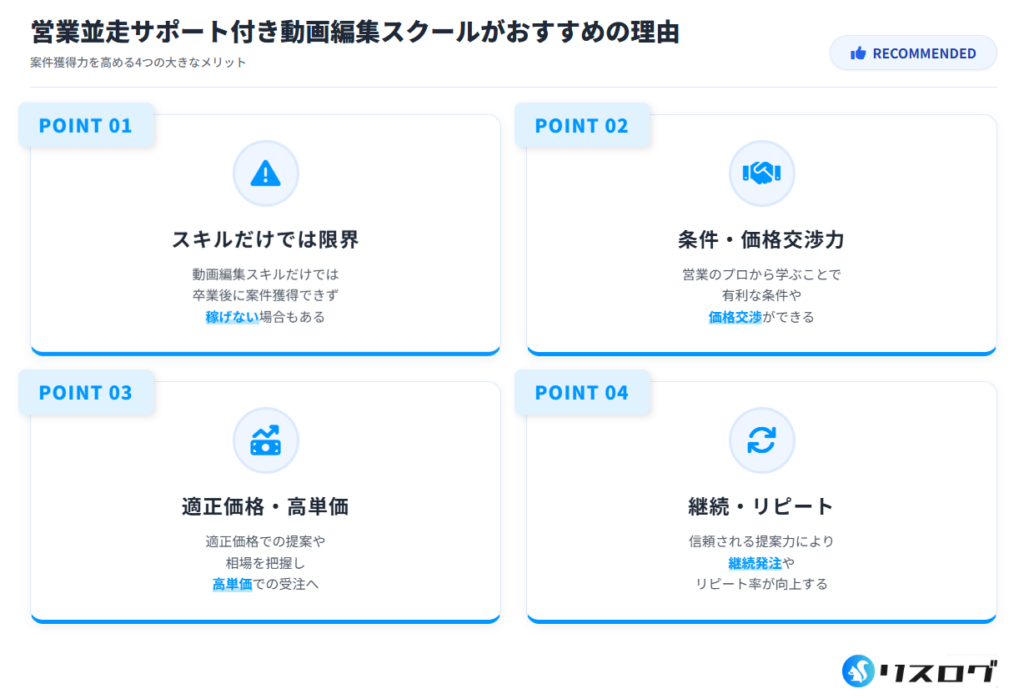 営業並走サポート付き動画編集スクールがおすすめの理由

案件獲得力を高める4つの大きなメリット

RECOMMENDED

POINT 01

スキルだけでは限界

動画編集スキルだけでは
卒業後に案件獲得できず
稼げない場合もある

POINT 02

条件・価格交渉力

営業のプロから学ぶことで
有利な条件や
価格交渉ができる

POINT 03

適正価格・高単価

適正価格での提案や
相場を把握し
高単価での受注へ

POINT 04

継続・リピート

信頼される提案力により
継続発注や
リピート率が向上する

リスログ