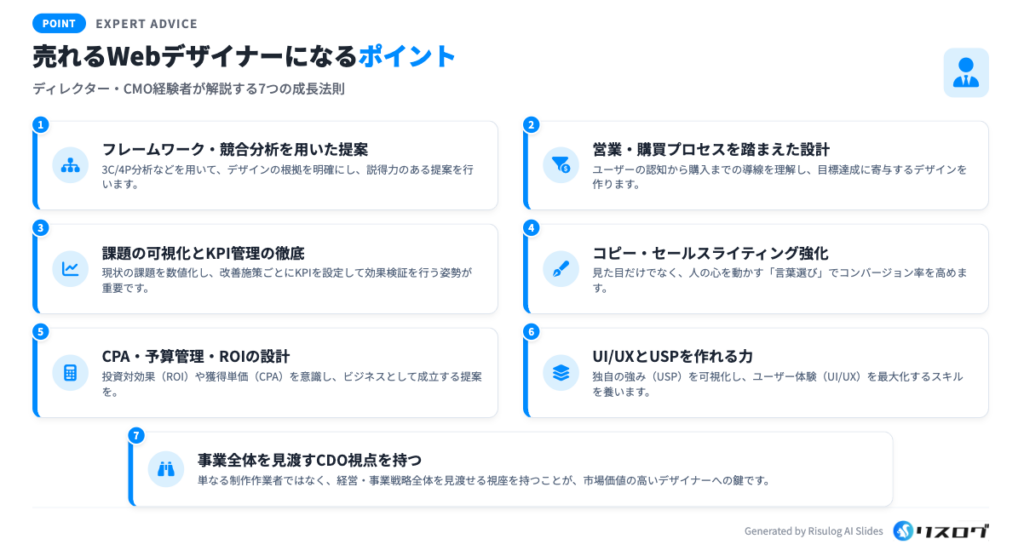 POINT EXPERT ADVICE

売れるWebデザイナーになるポイント

ディレクター・CMO経験者が解説する7つの成長法則

1

フレームワーク・競合分析を用いた提案

3C/4P分析などを用いて、デザインの根拠を明確にし、説得力のある提案を行います。

2

営業・購買プロセスを踏まえた設計

ユーザーの認知から購入までの導線を理解し、目標達成に寄与するデザインを作ります。

3

課題の可視化とKPI管理の徹底

現状の課題を数値化し、改善施策ごとにKPIを設定して効果検証を行う姿勢が重要です。

4

コピー・セールスライティング強化

見た目だけでなく、人の心を動かす「言葉選び」でコンバージョン率を高めます。

5

CPA・予算管理・ROIの設計

投資対効果（ROI）や獲得単価（CPA）を意識し、ビジネスとして成立する提案を。

6

UI/UXとUSPを作れる力

独自の強み（USP）を可視化し、ユーザー体験（UI/UX）を最大化するスキルを養います。

7

事業全体を見渡すCDO視点を持つ

単なる制作作業者ではなく、経営・事業戦略全体を見渡せる視座を持つことが、市場価値の高いデザイナーへの鍵です。

Generated by Risulog AI Slides リスログ