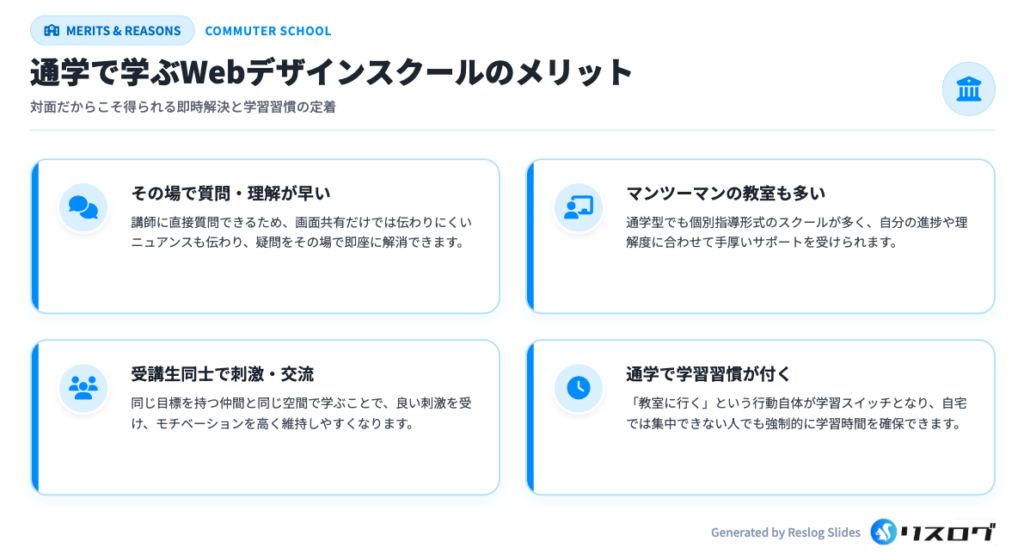 MERITS & REASONS COMMUTER SCHOOL

通学で学ぶWebデザインスクールのメリット

対面だからこそ得られる即時解決と学習習慣の定着

その場で質問・理解が早い

講師に直接質問できるため、画面共有だけでは伝わりにくいニュアンスも伝わり、疑問をその場で即座に解消できます。

マンツーマンの教室も多い

通学型でも個別指導形式のスクールが多く、自分の進捗や理解度に合わせて手厚いサポートを受けられます。

受講生同士で刺激・交流

同じ目標を持つ仲間と同じ空間で学ぶことで、良い刺激を受け、モチベーションを高く維持しやすくなります。

通学で学習習慣が付く

「教室に行く」という行動自体が学習スイッチとなり、自宅では集中できない人でも強制的に学習時間を確保できます。

Generated by Reslog Slides リスログ