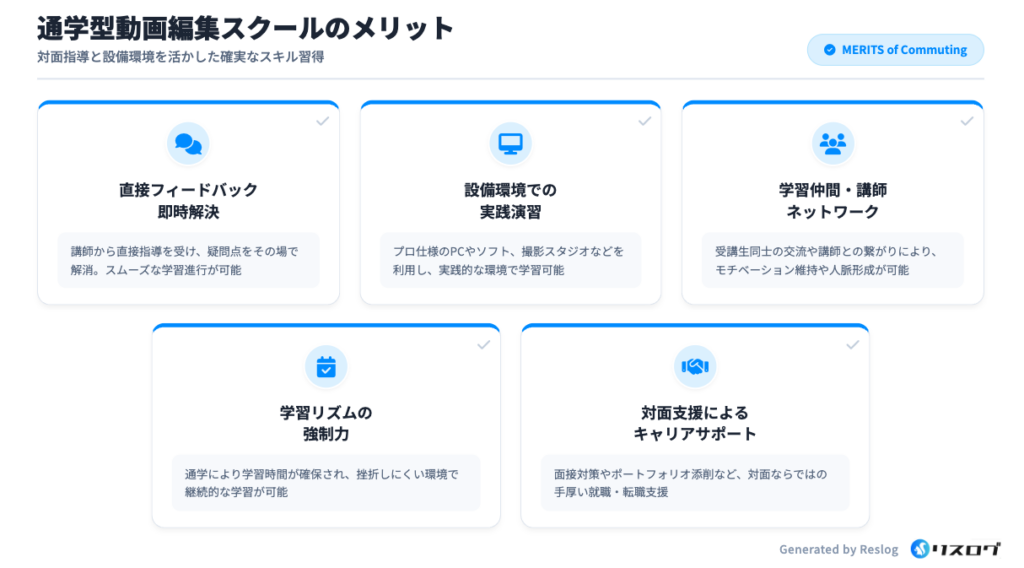 通学型動画編集スクールのメリット

対面指導と設備環境を活かした確実なスキル習得

MERITS of Commuting

直接フィードバック
即時解決

講師から直接指導を受け、疑問点をその場で解消。スムーズな学習進行が可能

設備環境での
実践演習

プロ仕様のPCやソフト、撮影スタジオなどを利用し、実践的な環境で学習可能

学習仲間・講師
ネットワーク

受講生同士の交流や講師との繋がりにより、モチベーション維持や人脈形成が可能

学習リズムの
強制力

通学により学習時間が確保され、挫折しにくい環境で継続的な学習が可能

対面支援による
キャリアサポート

面接対策やポートフォリオ添削など、対面ならではの手厚い就職・転職支援

Generated by Reslog リスログ