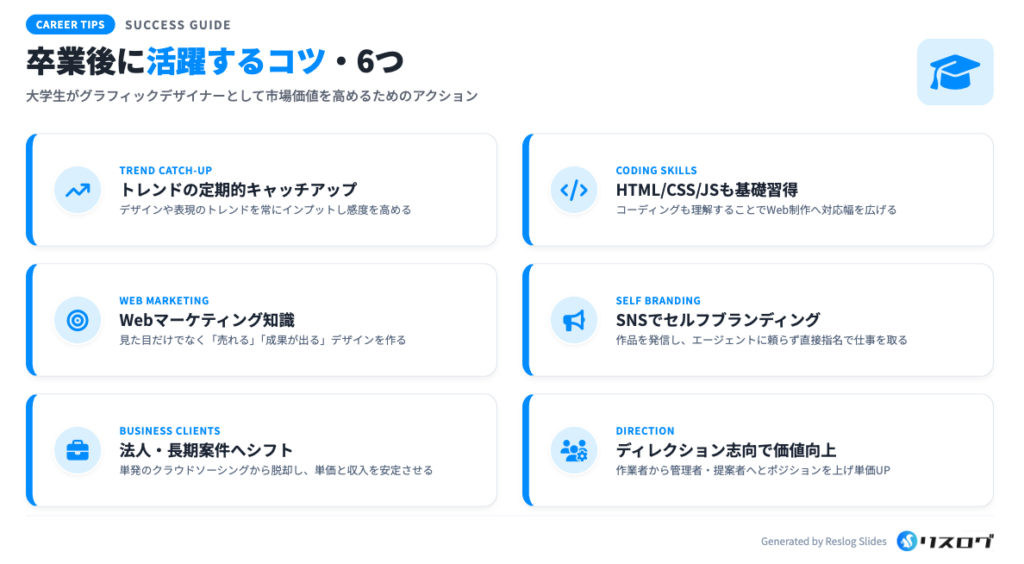 CAREER TIPS SUCCESS GUIDE

卒業後に活躍するコツ・6つ

大学生がグラフィックデザイナーとして市場価値を高めるためのアクション

TREND CATCH-UP
トレンドの定期的キャッチアップ
デザインや表現のトレンドを常にインプットし感度を高める

WEB MARKETING
Webマーケティング知識
見た目だけでなく「売れる」「成果が出る」デザインを作る

BUSINESS CLIENTS
法人・長期案件へシフト
単発のクラウドソーシングから脱却し、単価と収入を安定させる

CODING SKILLS
HTML/CSS/JSも基礎習得
コーディングも理解することでWeb制作へ対応幅を広げる

SELF BRANDING
SNSでセルフブランディング
作品を発信し、エージェントに頼らず直接指名で仕事を取る

DIRECTION
ディレクション志向で価値向上
作業者から管理者・提案者へとポジションを上げ単価UP

Generated by Reslog Slides リスログ