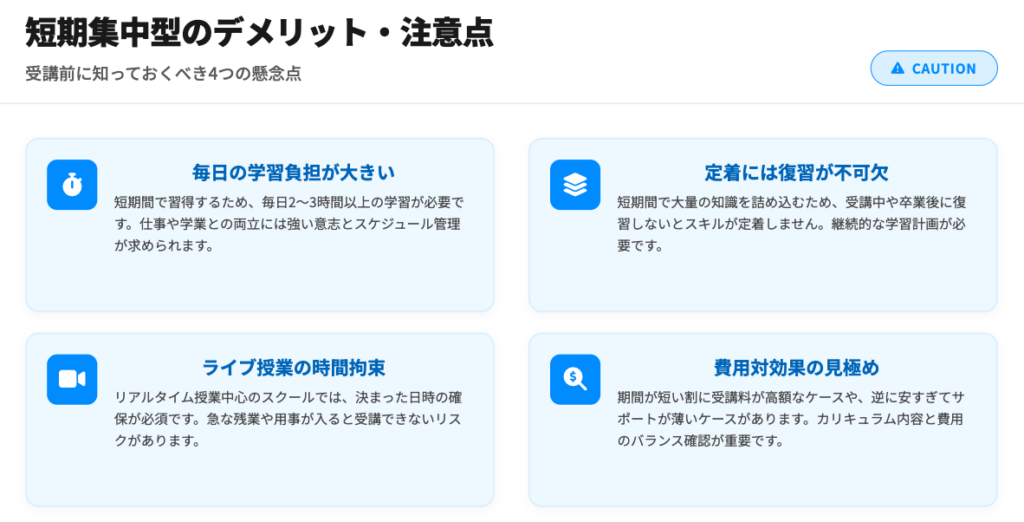 短期集中型のデメリット・注意点

受講前に知っておくべき4つの懸念点

CAUTION

毎日の学習負担が大きい

短期間で習得するため、毎日2〜3時間以上の学習が必要です。仕事や学業との両立には強い意志とスケジュール管理が求められます。

定着には復習が不可欠

短期間で大量の知識を詰め込むため、受講中や卒業後に復習しないとスキルが定着しません。継続的な学習計画が必要です。

ライブ授業の時間拘束

リアルタイム授業中心のスクールでは、決まった日時の確保が必須です。急な残業や用事が入ると受講できないリスクがあります。

費用対効果の見極め

期間が短い割に受講料が高額なケースや、逆に安すぎてサポートが薄いケースがあります。カリキュラム内容と費用のバランス確認が重要です。