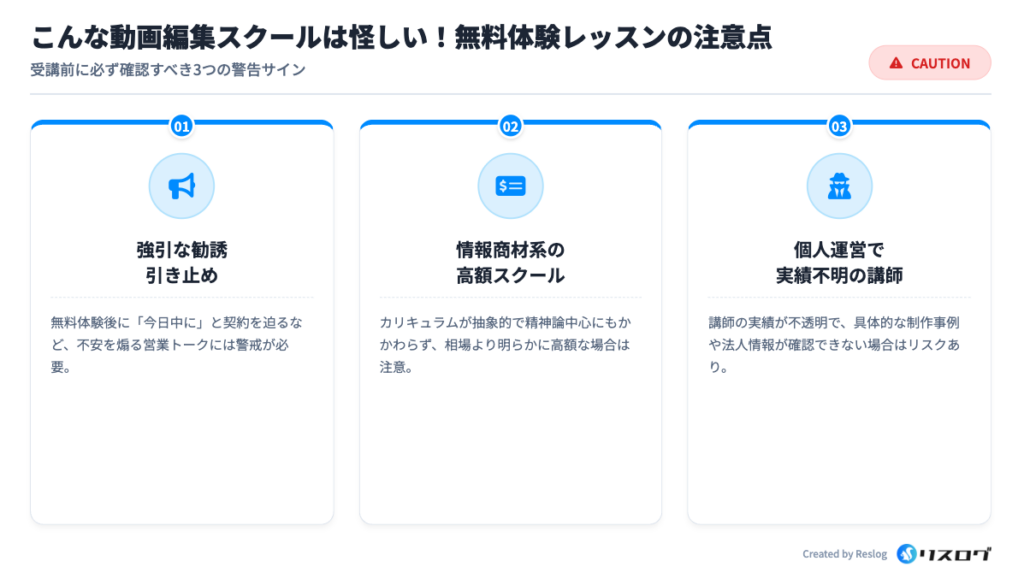 こんな動画編集スクールは怪しい！無料体験レッスンの注意点

受講前に必ず確認すべき3つの警告サイン

CAUTION

01

強引な勧誘
引き止め

無料体験後に「今日中に」と契約を迫るなど、不安を煽る営業トークには警戒が必要。

02

情報商材系の
高額スクール

カリキュラムが抽象的で精神論中心にもかかわらず、相場より明らかに高額な場合は注意。

03

個人運営で
実績不明の講師

講師の実績が不透明で、具体的な制作事例や法人情報が確認できない場合はリスクあり。

Created by Reslog リスログ