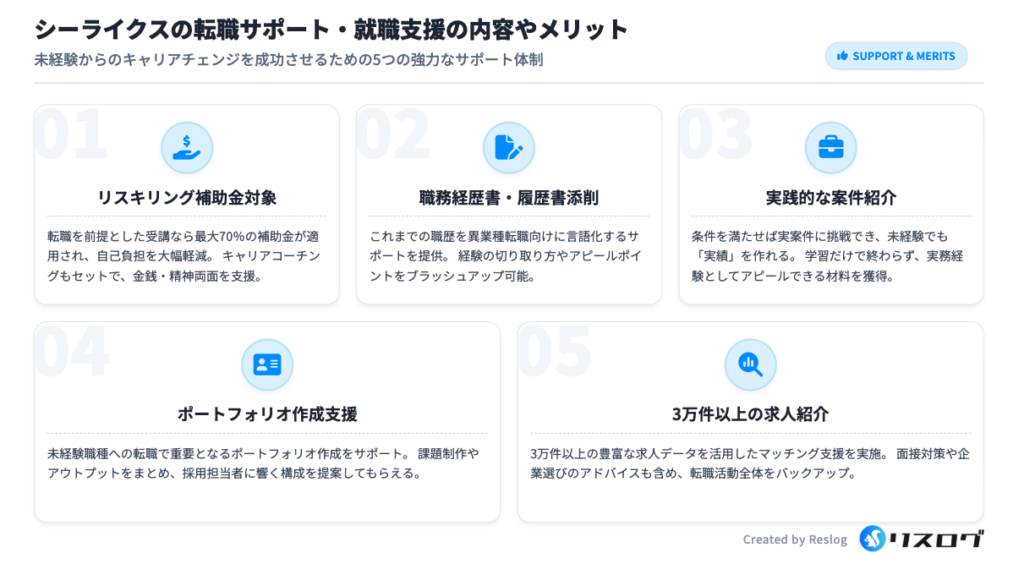 シーライクスの転職サポート・就職支援の内容やメリット

未経験からのキャリアチェンジを成功させるための5つの強力なサポート体制

SUPPORT & MERITS

01

リスキリング補助金対象

転職を前提とした受講なら最大70%の補助金が適用され、自己負担を大幅軽減。キャリアコーチングもセットで、金銭・精神両面を支援。

02

職務経歴書・履歴書添削

これまでの職歴を異業種転職向けに言語化するサポートを提供。経験の切り取り方やアピールポイントをブラッシュアップ可能。

03

実践的な案件紹介

条件を満たせば実案件に挑戦でき、未経験でも「実績」を作れる。学習だけで終わらず、実務経験としてアピールできる材料を獲得。

04

ポートフォリオ作成支援

未経験職種への転職で重要となるポートフォリオ作成をサポート。課題制作やアウトプットをまとめ、採用担当者に響く構成を提案してもらえる。

05

3万件以上の求人紹介

3万件以上の豊富な求人データを活用したマッチング支援を実施。面接対策や企業選びのアドバイスも含め、転職活動全体をバックアップ。

Created by Reslog リスログ