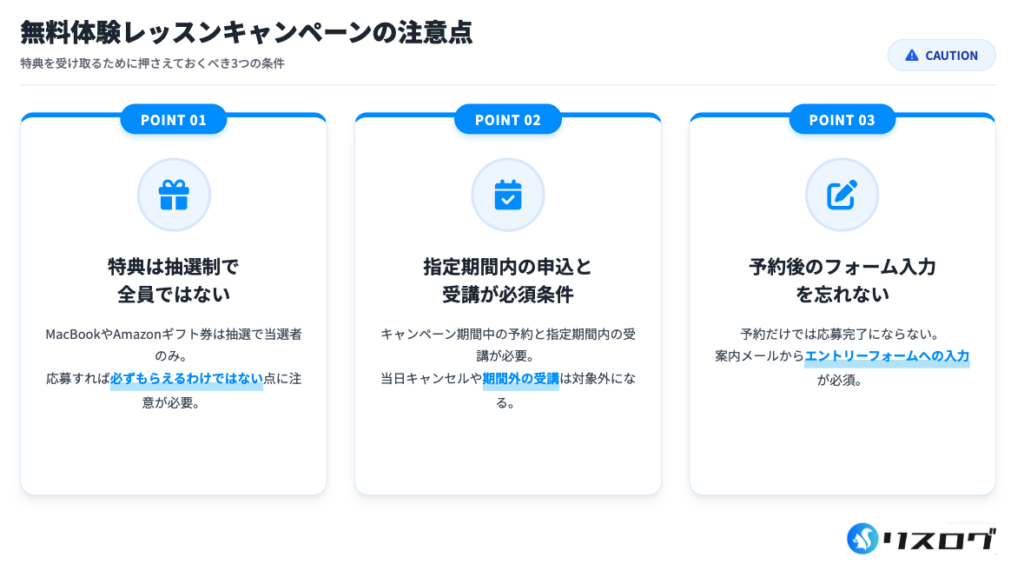 無料体験レッスンキャンペーンの注意点

特典を受け取るために押さえておくべき3つの条件

CAUTION

POINT 01

特典は抽選制で
全員ではない

MacBookやAmazonギフト券は抽選で当選者のみ。
応募すれば必ずもらえるわけではない点に注意が必要。

POINT 02

指定期間内の申込と
受講が必須条件

キャンペーン期間中の予約と指定期間内の受講が必要。
当日キャンセルや期間外の受講は対象外になる。

POINT 03

予約後のフォーム入力
を忘れない

予約だけでは応募完了にならない。
案内メールからエントリーフォームへの入力が必須。

リスログ