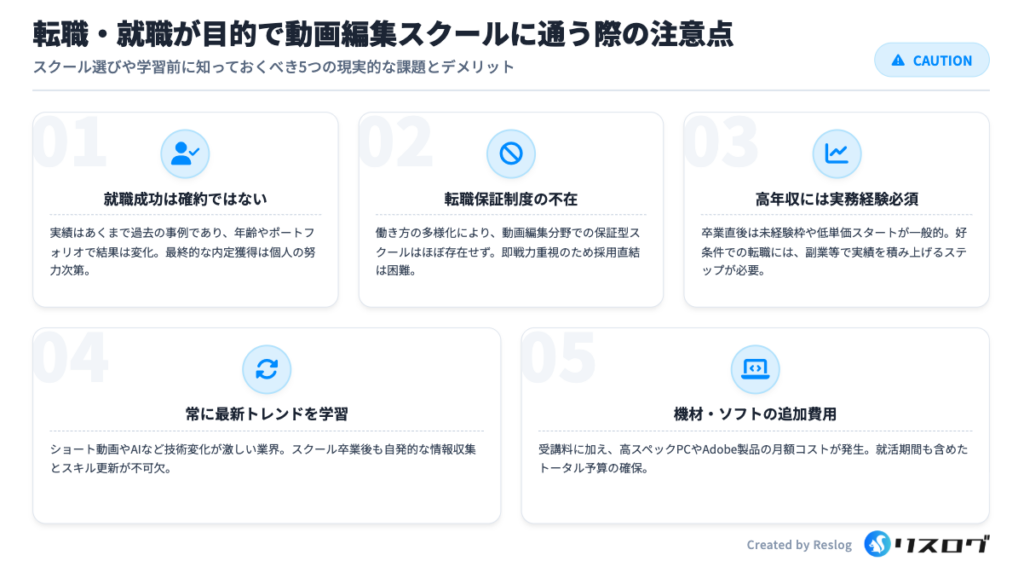 転職・就職が目的で動画編集スクールに通う際の注意点

スクール選びや学習前に知っておくべき5つの現実的な課題とデメリット

CAUTION

01

就職成功は確約ではない

実績はあくまで過去の事例であり、年齢やポートフォリオで結果は変化。最終的な内定獲得は個人の努力次第。

02

転職保証制度の不在

働き方の多様化により、動画編集分野での保証型スクールはほぼ存在せず。即戦力重視のため採用直結は困難。

03

高年収には実務経験必須

卒業直後は未経験枠や低単価スタートが一般的。好条件での転職には、副業等で実績を積み上げるステップが必要。

04

常に最新トレンドを学習

ショート動画やAIなど技術変化が激しい業界。スクール卒業後も自発的な情報収集とスキル更新が不可欠。

05

機材・ソフトの追加費用

受講料に加え、高スペックPCやAdobe製品の月額コストが発生。就活期間も含めたトータル予算の確保。

Created by Reslog

リスログ