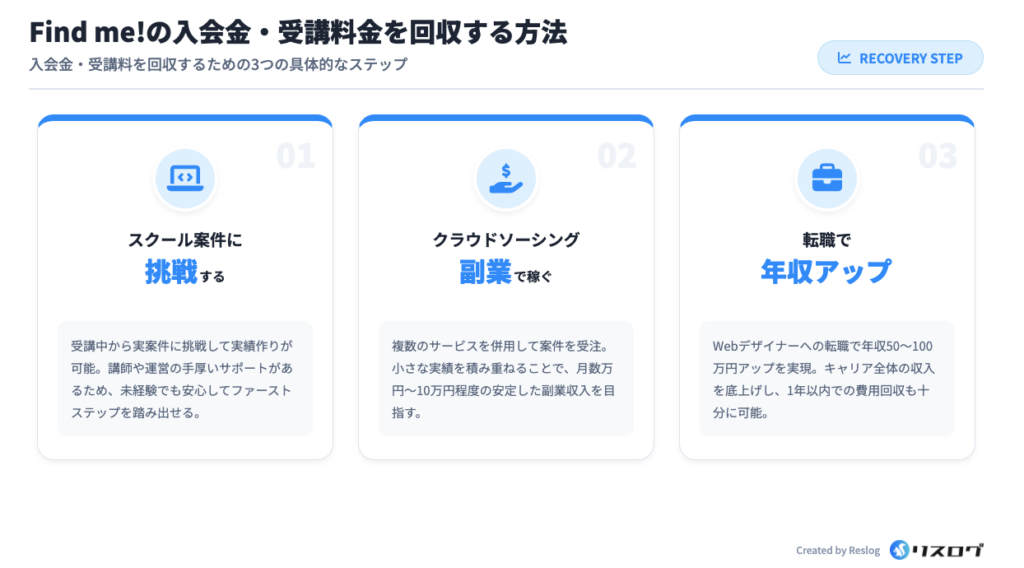 Find me!の入会金・受講料金を回収する方法

入会金・受講料を回収するための3つの具体的なステップ

RECOVERY STEP

01

スクール案件に
挑戦する

受講中から実案件に挑戦して実績作りが可能。講師や運営の手厚いサポートがあるため、未経験でも安心してファーストステップを踏み出せる。

02

クラウドソーシング
副業で稼ぐ

複数のサービスを併用して案件を受注。小さな実績を積み重ねることで、月数万円〜10万円程度の安定した副業収入を目指す。

03

転職で
年収アップ

Webデザイナーへの転職で年収50〜100万円アップを実現。キャリア全体の収入を底上げし、1年以内での費用回収も十分に可能。

Created by Reslog リスログ