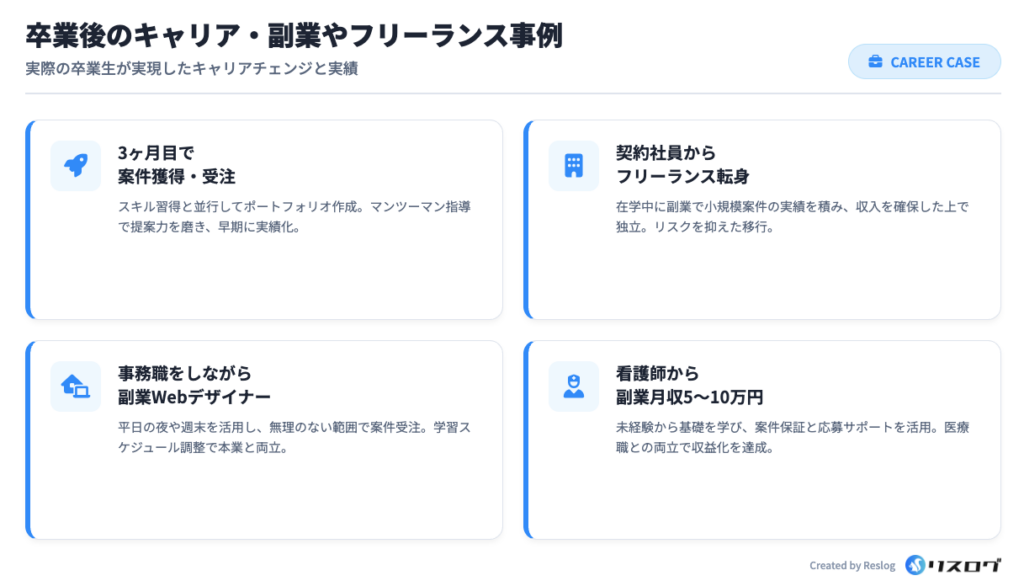 卒業後のキャリア・副業やフリーランス事例

実際の卒業生が実現したキャリアチェンジと実績

CAREER CASE

3ヶ月目で
案件獲得・受注

スキル習得と並行してポートフォリオ作成。マンツーマン指導で提案力を磨き、早期に実績化。

契約社員から
フリーランス転身

在学中に副業で小規模案件の実績を積み、収入を確保した上で独立。リスクを抑えた移行。

事務職をしながら
副業Webデザイナー

平日の夜や週末を活用し、無理のない範囲で案件受注。学習スケジュール調整で本業と両立。

看護師から
副業月収5〜10万円

未経験から基礎を学び、案件保証と応募サポートを活用。医療職との両立で収益化を達成。

Created by Reslog リスログ