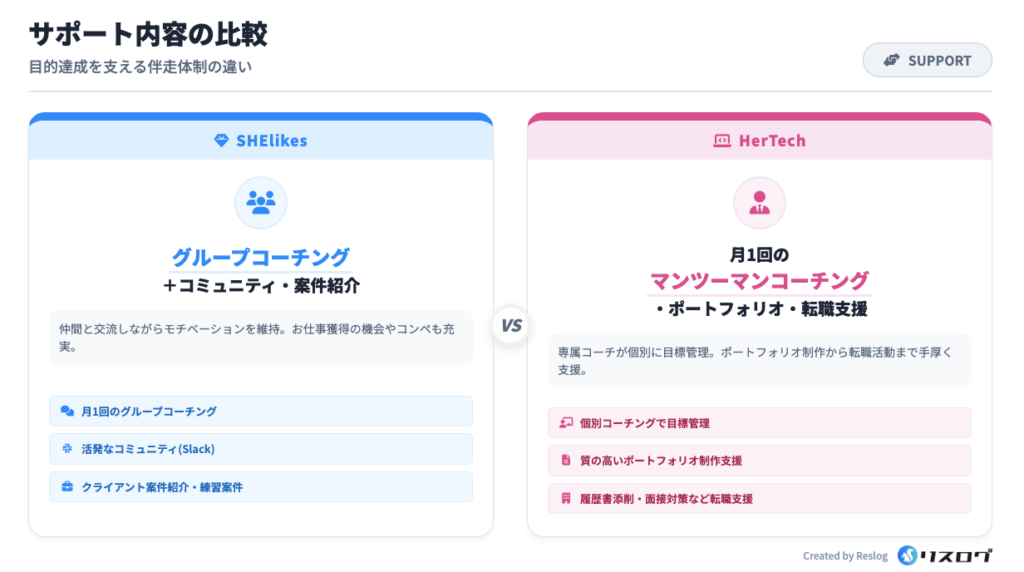 サポート内容の比較
目的達成を支える伴走体制の違い

SUPPORT

SHElikes

グループコーチング
+コミュニティ・案件紹介

仲間と交流しながらモチベーションを維持。お仕事獲得の機会やコンペも充実。

月1回のグループコーチング

活発なコミュニティ(Slack)

クライアント案件紹介・練習案件

VS

HerTech

月1回の
マンツーマンコーチング
・ポートフォリオ・転職支援

専属コーチが個別に目標管理。ポートフォリオ制作から転職活動まで手厚く支援。

個別コーチングで目標管理

質の高いポートフォリオ制作支援

履歴書添削・面接対策など転職支援

Created by Reslog リスログ