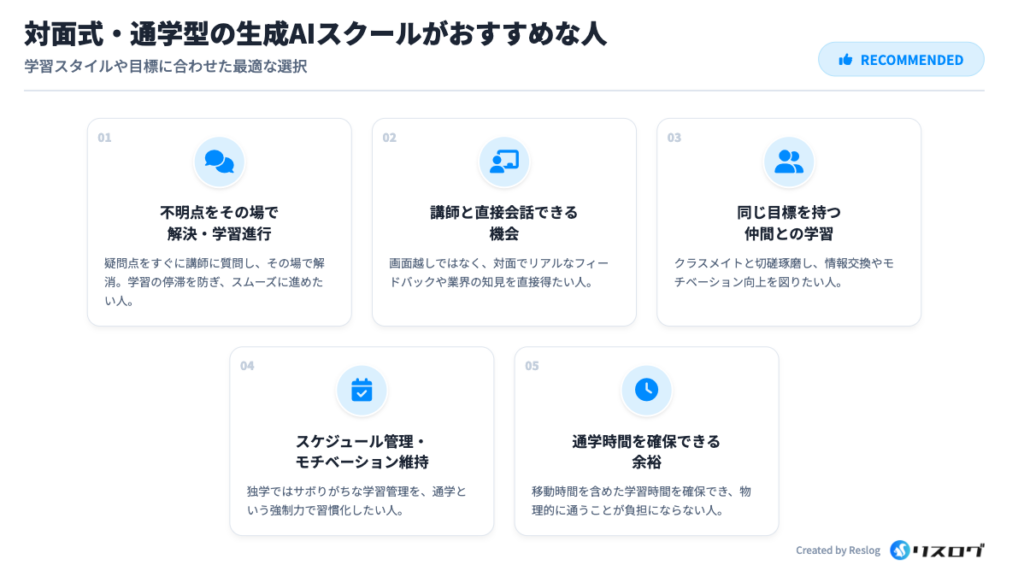 対面式・通学型の生成AIスクールがおすすめな人

学習スタイルや目標に合わせた最適な選択

RECOMMENDED

01

不明点をその場で
解決・学習進行

疑問点をすぐに講師に質問し、その場で解消。学習の停滞を防ぎ、スムーズに進めたい人。

02

講師と直接会話できる
機会

画面越しではなく、対面でリアルなフィードバックや業界の知見を直接得たい人。

03

同じ目標を持つ
仲間との学習

クラスメイトと切磋琢磨し、情報交換やモチベーション向上を図りたい人。

04

スケジュール管理・
モチベーション維持

独学ではサボりがちな学習管理を、通学という強制力で習慣化したい人。

05

通学時間を確保できる
余裕

移動時間を含めた学習時間を確保でき、物理的に通うことが負担にならない人。

Created by Reslog リスログ