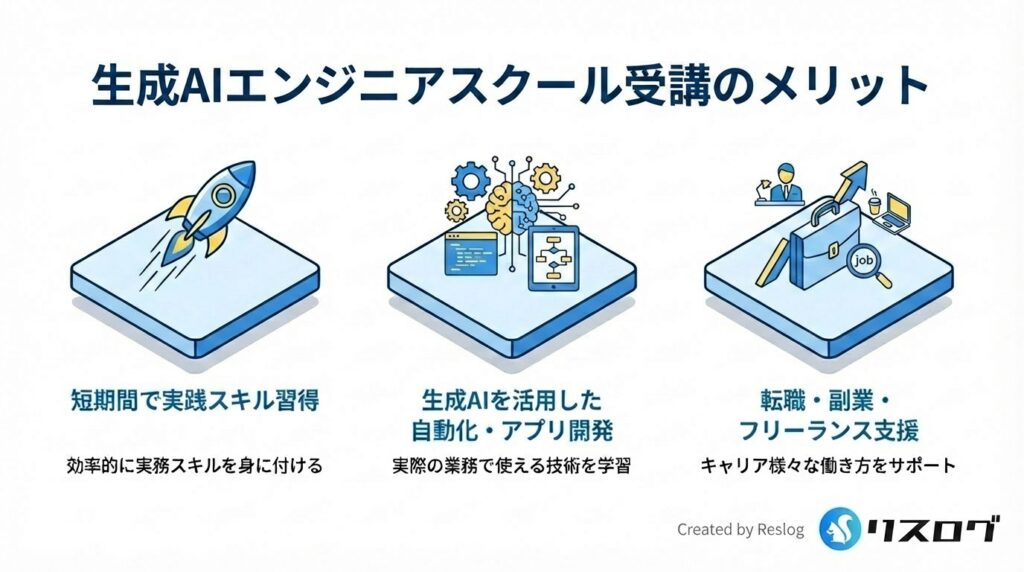 生成AIエンジニアスクール受講のメリット

job

短期間で実践スキル習得

効率的に実務スキルを身に付ける

生成AIを活用した自動化・アプリ開発

実際の業務で使える技術を学習

転職・副業・フリーランス支援

キャリア様々な働き方をサポート

Created by Reslog

リスログ